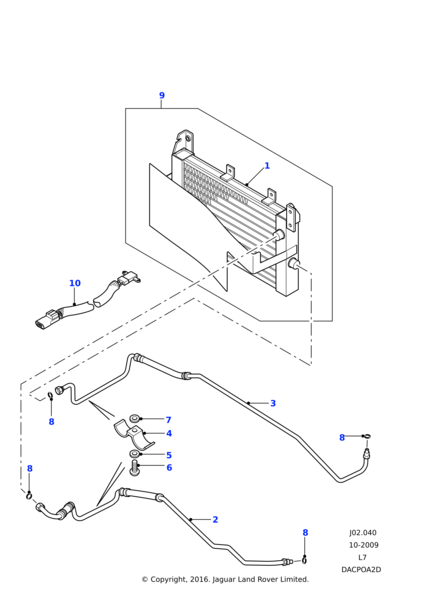 9
1
10
3
8
7
4
8
5
6
8
2
8
J02.040
10-2009
L7
DACPOA2D
© Copyright, 2016. Jaguar Land Rover Limited.