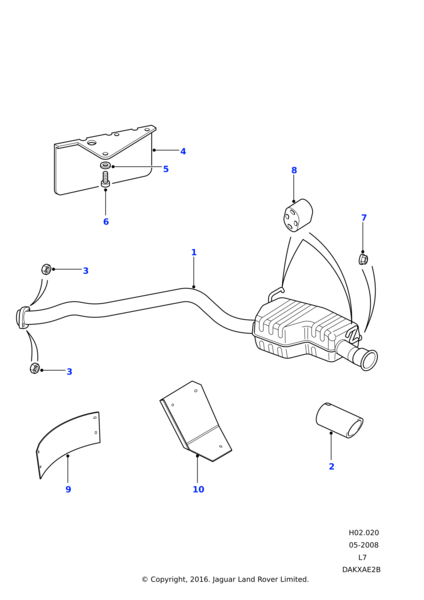 4
5
6
8
7
1
3
3
2
9
10

H02.020
05-2008
L7
DAKXAE2B
© Copyright, 2016. Jaguar Land Rover Limited.