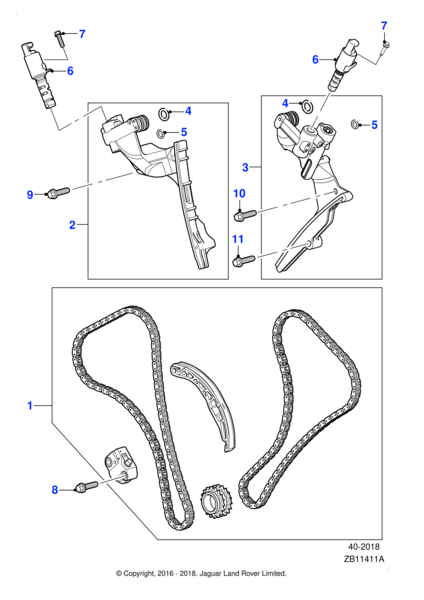 7
6
7
6
4
5
4
5
3
9
10
2
11
1
8
40-2018
ZB11411A
© Copyright, 2016 - 2018. Jaguar Land Rover Limited.