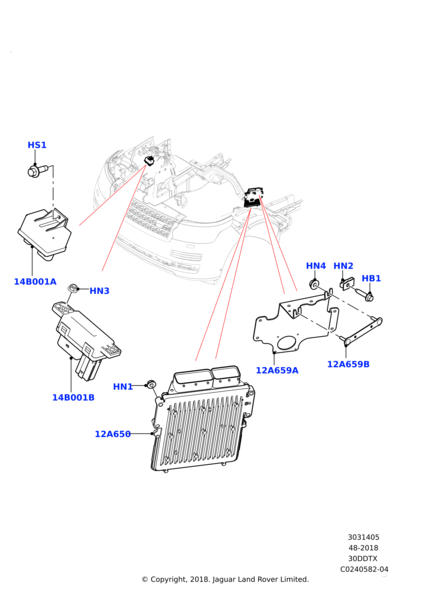 HS1

14B001A

HN3

14B001B

HN4

HN2

HB1

12A659A

12A659B

HN1

12A650

3031405
48-2018
30DDTX
C0240582-04

© Copyright, 2018. Jaguar Land Rover Limited.