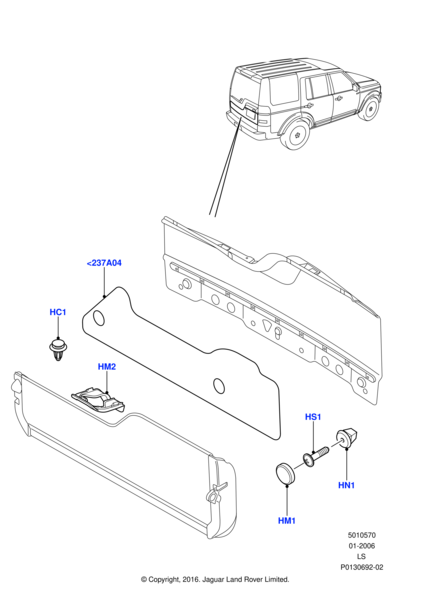 <237A04

HC1

HM2

HS1

HN1

HM1

5010570
01-2006
LS
P0130692-02

© Copyright, 2016. Jaguar Land Rover Limited.