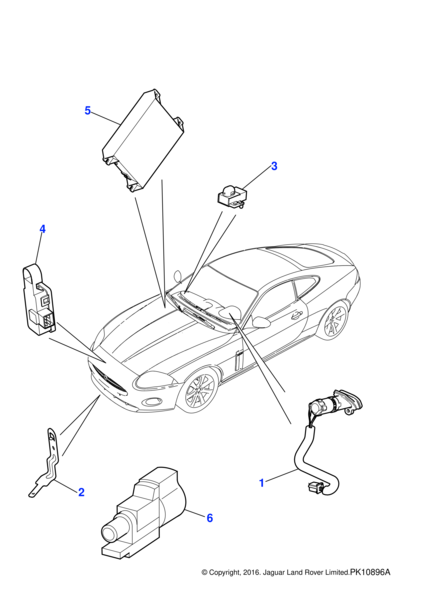 5
3
4
1
2
6
© Copyright, 2016. Jaguar Land Rover Limited.PK10896A