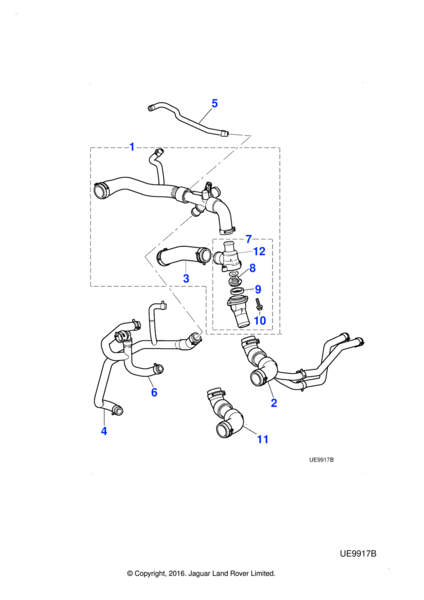 5
1
7
12
8
3
9
10
6
2
4
11
UE9917B

UE9917B
© Copyright, 2016. Jaguar Land Rover Limited.