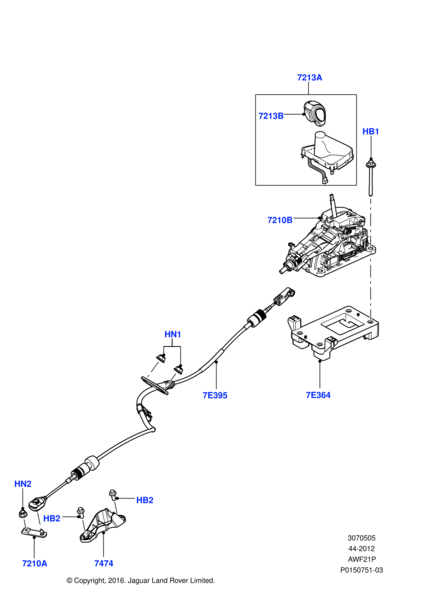 7213A
7213B
HB1
7210B
HN1
7E395
7E364
HN2
HB2
HB2
7210A
7474
3070505
44-2012
AWF21P
P0150751-03
© Copyright, 2016. Jaguar Land Rover Limited.