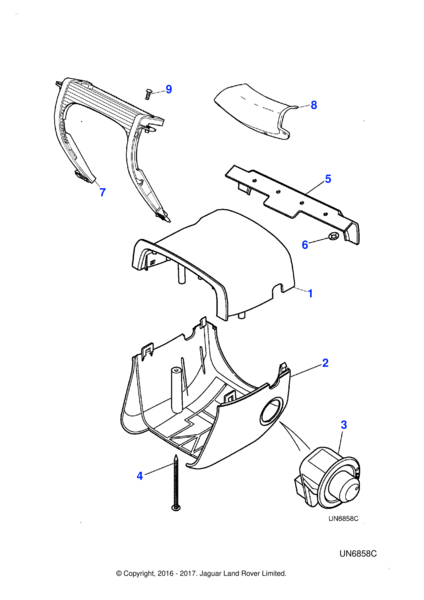 9

8

7

5

6

1

2

3

4

UN6858C

UN6858C

© Copyright, 2016 - 2017. Jaguar Land Rover Limited.