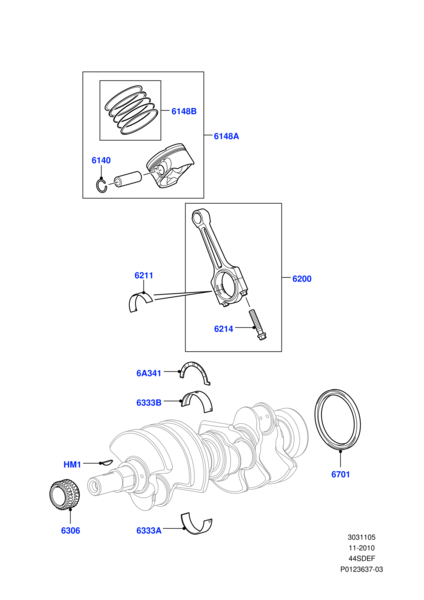 6148B
6148A
6140
6211
6200
6214
6A341
6333B
HM1
6701
6306
6333A
3031105
11-2010
44SDEF
P0123637-03