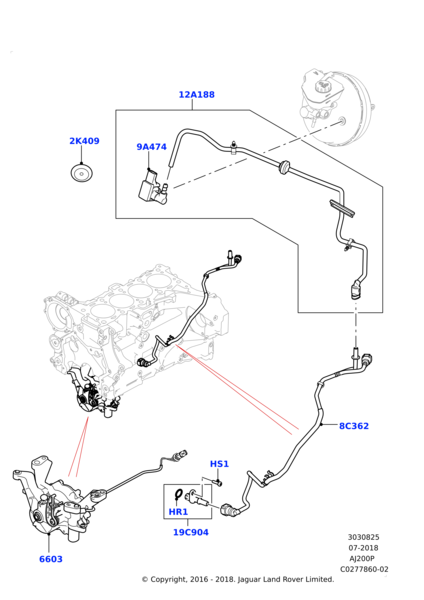 12A188

2K409

9A474

8C362

HS1

HR1

19C904

6603

3030825
07-2018
AJ200P
C0277860-02

© Copyright, 2016 - 2018. Jaguar Land Rover Limited.