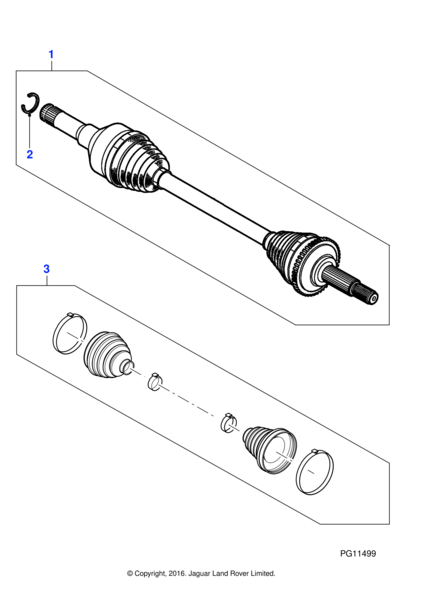 1

2

3

PG11499

© Copyright, 2016. Jaguar Land Rover Limited.