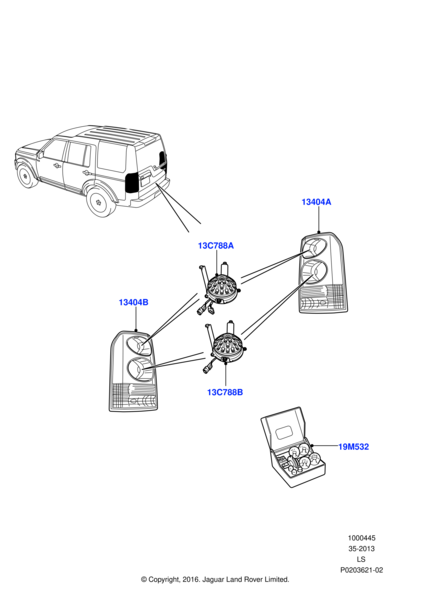 13404A

13C788A

13404B

13C788B

19M532

1000445
35-2013
LS
P0203621-02

© Copyright, 2016. Jaguar Land Rover Limited.