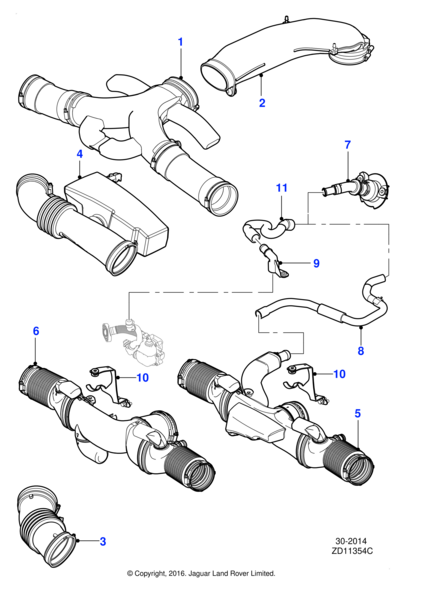 1
2
4
7
11
9
8
6
10
10
5
3
30-2014
ZD11354C
© Copyright, 2016. Jaguar Land Rover Limited.