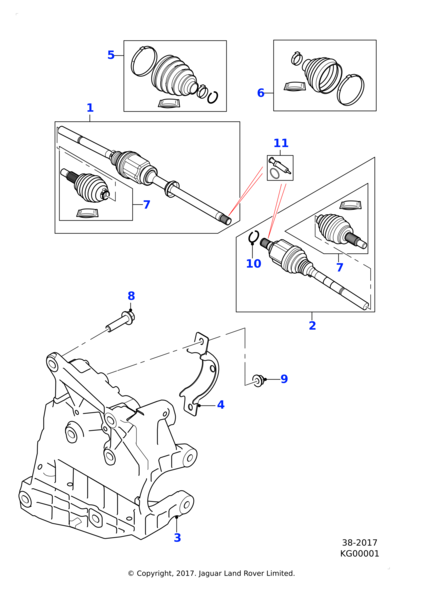 5

6

1

11

7

10

7

2

8

9

4

3

38-2017
KG00001

© Copyright, 2017. Jaguar Land Rover Limited.