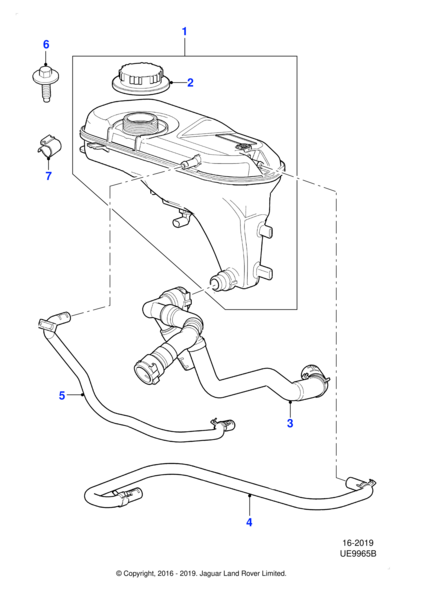 1
6
2
7
5
3
4
16-2019
UE9965B
© Copyright, 2016 - 2019. Jaguar Land Rover Limited.