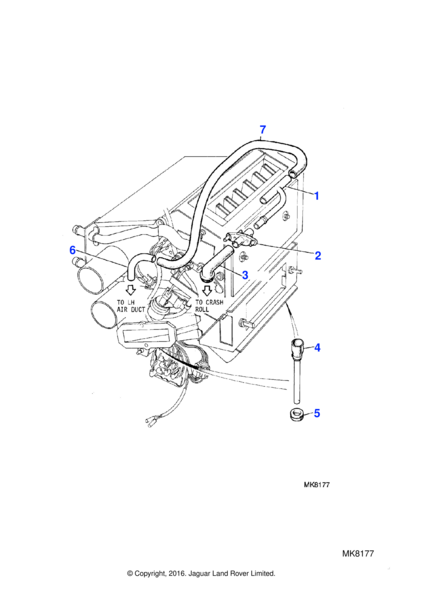 7
1
2
6
3
TO LH AIR DUCT
TO CRASH ROLL
4
5
MK8177
MK8177
© Copyright, 2016. Jaguar Land Rover Limited.