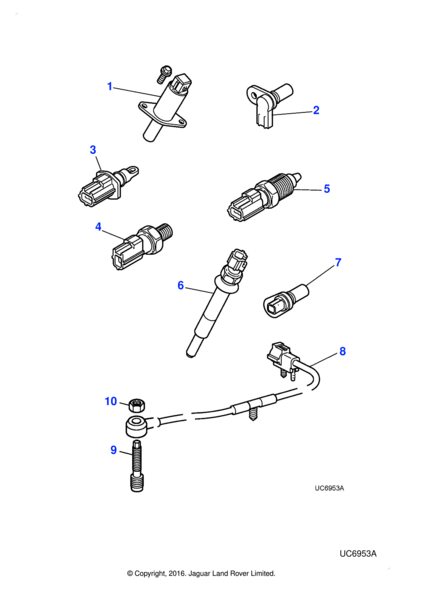 1
2
3
5
4
6
7
8
10
9
UC6953A

UC6953A

© Copyright, 2016. Jaguar Land Rover Limited.