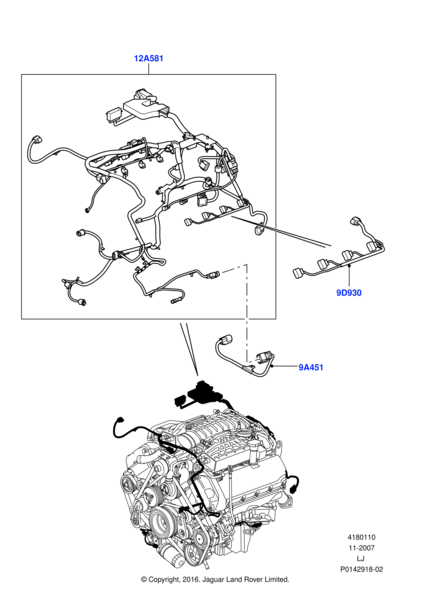 12A581

9D930

9A451

4180110
11-2007
LJ
P0142918-02

© Copyright, 2016. Jaguar Land Rover Limited.