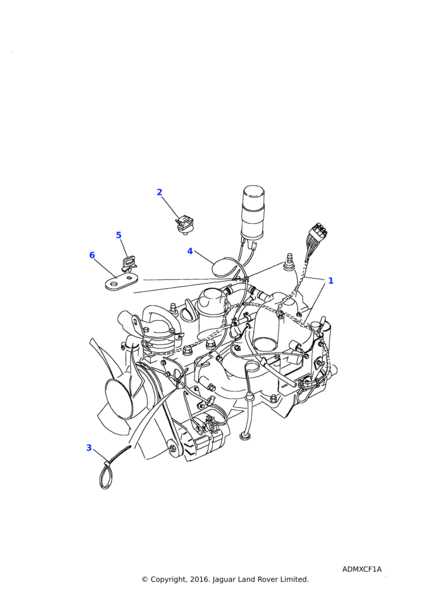 2
5
6
4
1
3
ADMXCF1A
© Copyright, 2016. Jaguar Land Rover Limited.