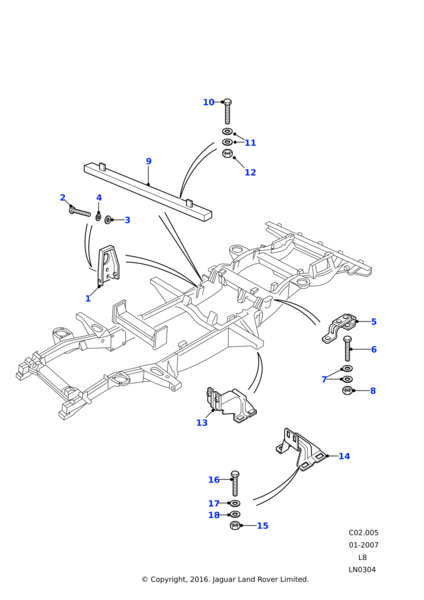 10
11
12
9
2
4
3
1
5
6
7
8
13
14
16
17
18
15

C02.005
01-2007
L8
LN0304

© Copyright, 2016. Jaguar Land Rover Limited.