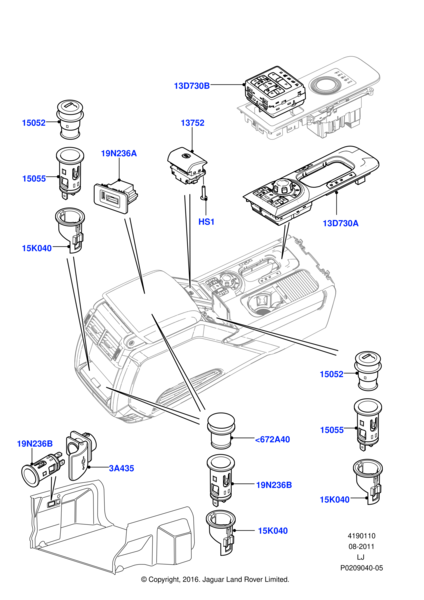 13D730B

15052

13752

19N236A

15055

HS1

13D730A

15K040

15052

15055

<672A40

19N236B

3A435

19N236B

15K040

15K040

4190110
08-2011
LJ
P0209040-05

© Copyright, 2016. Jaguar Land Rover Limited.