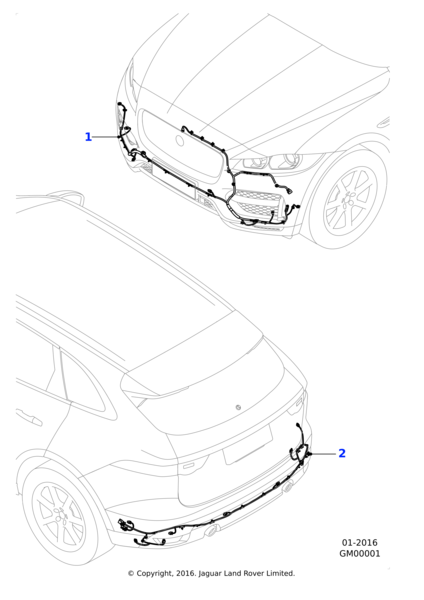 1

2

01-2016
GM00001

© Copyright, 2016. Jaguar Land Rover Limited.