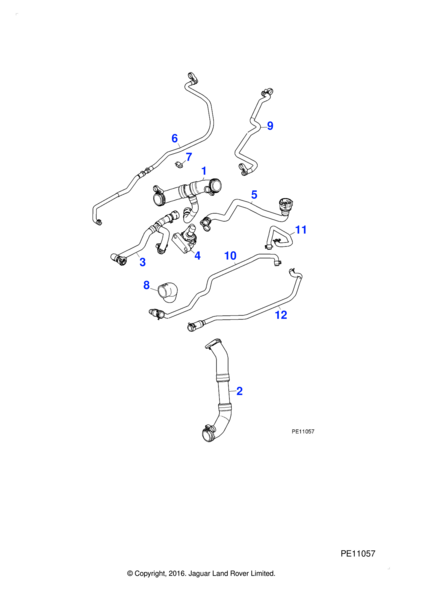 6
9
7
1
5
11
3
4
10
8
12
2
PE11057

PE11057

© Copyright, 2016. Jaguar Land Rover Limited.