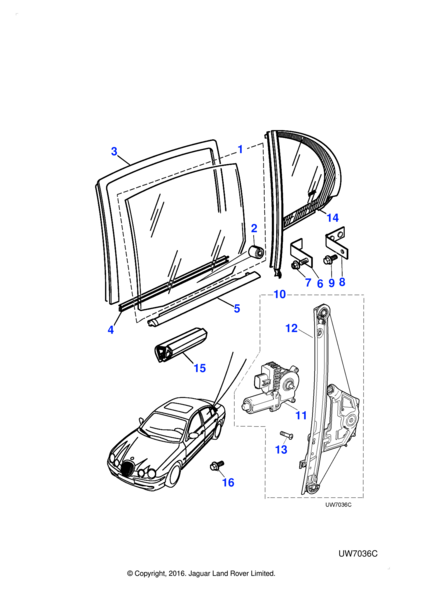 3
1
2
14
7
6
9
8
4
5
10
12
15
11
13
16
UW7036C

UW7036C

© Copyright, 2016. Jaguar Land Rover Limited.