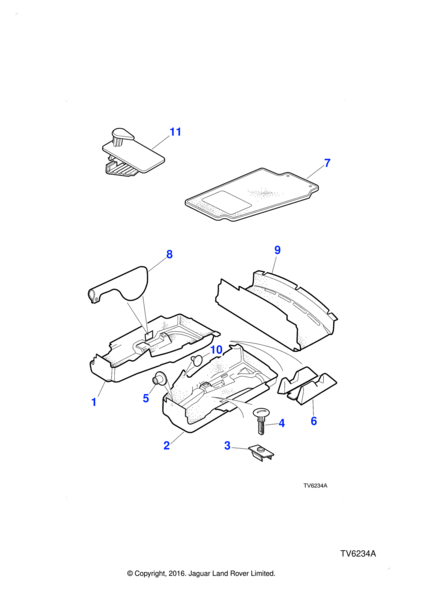 11
7
8
9
10
1
5
6
4
2
3
TV6234A
TV6234A
© Copyright, 2016. Jaguar Land Rover Limited.