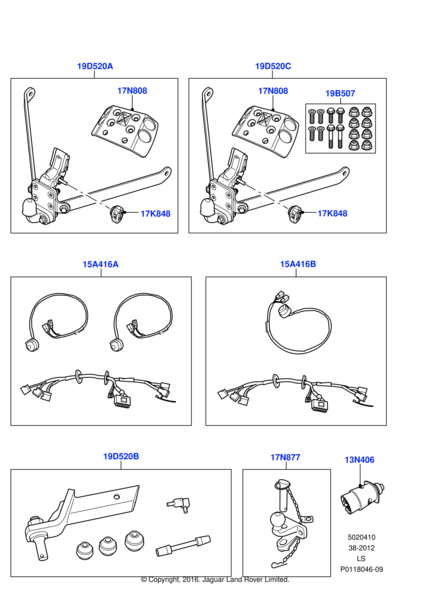 19D520A
17N808
17K848
19D520C
17N808
19B507
17K848
15A416A
15A416B
19D520B
17N877
13N406
5020410
38-2012
LS
P0118046-09
© Copyright, 2016. Jaguar Land Rover Limited.