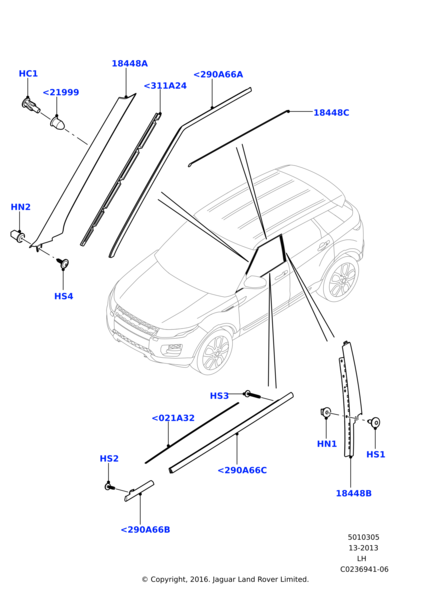 18448A

HC1

<21999

<311A24

<290A66A

18448C

HN2

HS4

HS3

<021A32

HS2

<290A66C

<290A66B

HN1

HS1

18448B

5010305
13-2013
LH
C0236941-06

© Copyright, 2016. Jaguar Land Rover Limited.