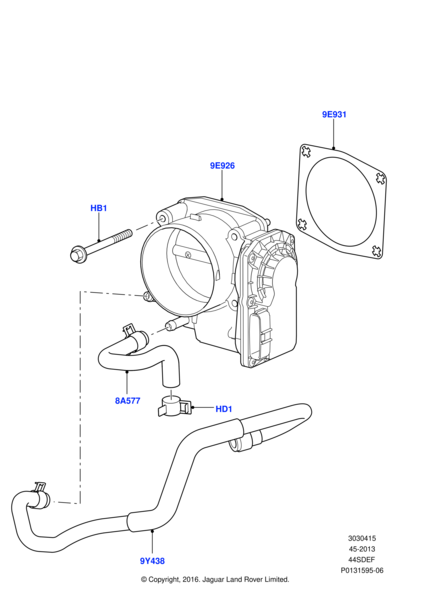 9E931

9E926

HB1

8A577

HD1

9Y438

3030415
45-2013
44SDEF
P0131595-06

© Copyright, 2016. Jaguar Land Rover Limited.