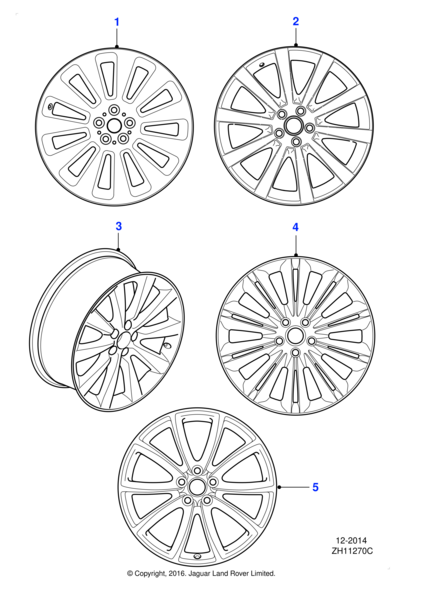 1
2
3
4
5
12-2014
ZH11270C
© Copyright, 2016. Jaguar Land Rover Limited.