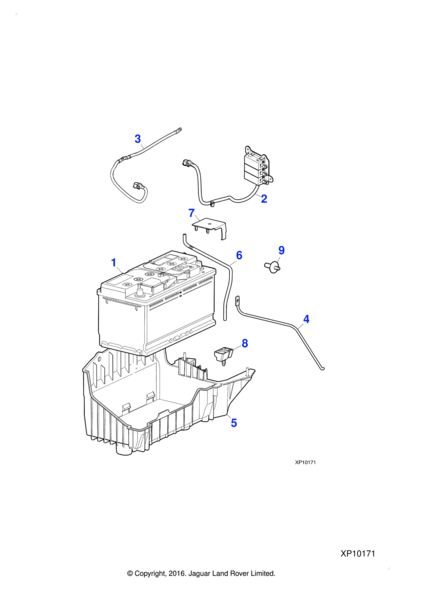 3

2

7

6

9

1

4

8

5

XP10171

XP10171

© Copyright, 2016. Jaguar Land Rover Limited.