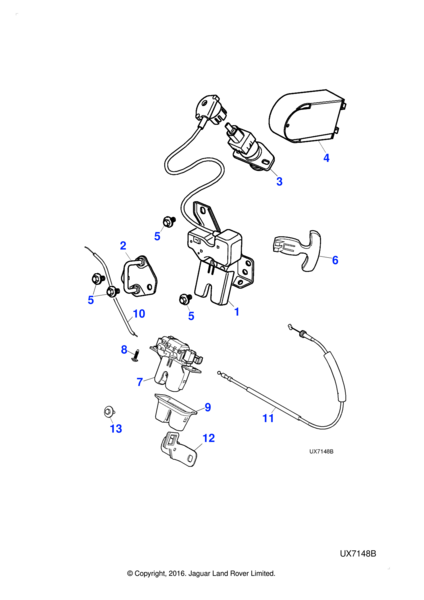 4
3
5
2
6
5
5
1
10
8
7
9
11
13
12
UX7148B

UX7148B

© Copyright, 2016. Jaguar Land Rover Limited.