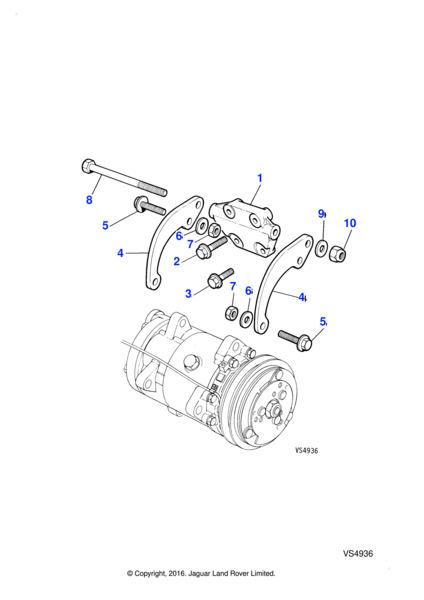 1
8
5
9
10
6
7
4
2
3
7
6
4
5
VS4936

VS4936

© Copyright, 2016. Jaguar Land Rover Limited.