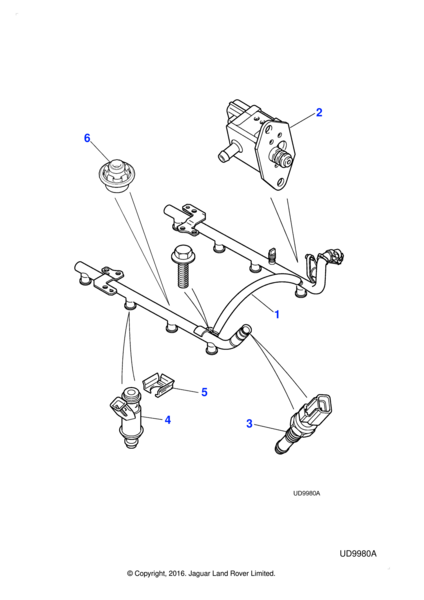 2

6

1

5

4

3

UD9980A

UD9980A

© Copyright, 2016. Jaguar Land Rover Limited.