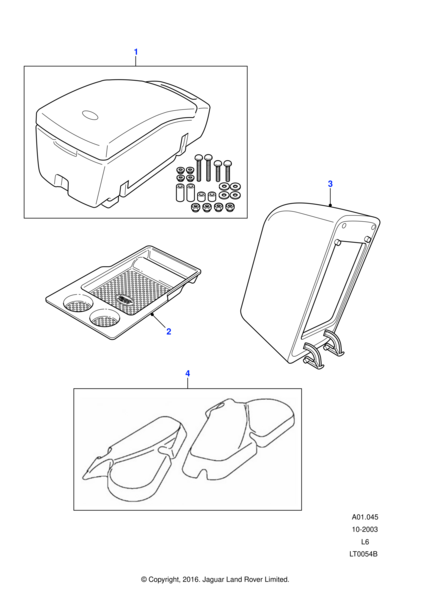 1

3

2

4

A01.045
10-2003
L6
LT0054B

© Copyright, 2016. Jaguar Land Rover Limited.