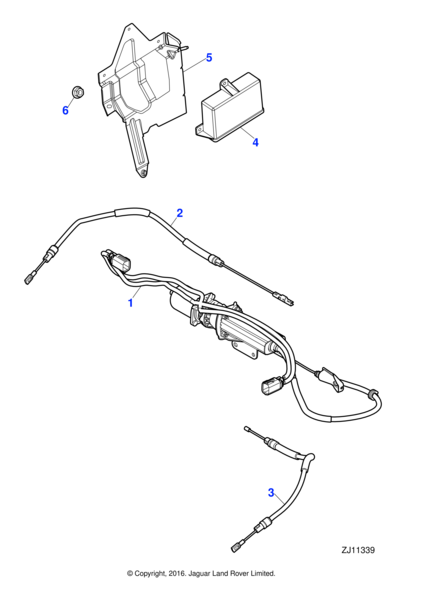 5

6

4

2

1

3

ZJ11339

© Copyright, 2016. Jaguar Land Rover Limited.