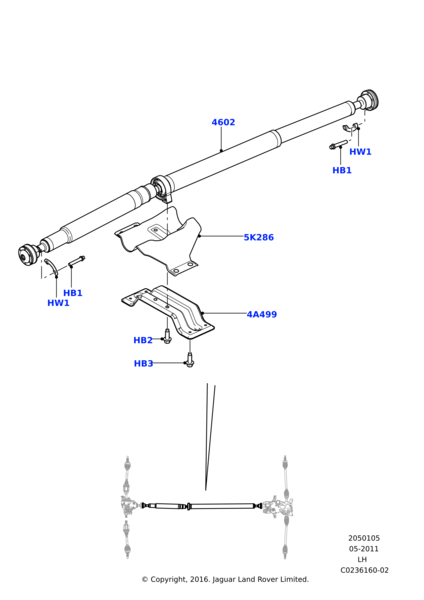 4602

HW1

HB1

5K286

HB1

HW1

4A499

HB2

HB3

2050105
05-2011
LH
C0236160-02

© Copyright, 2016. Jaguar Land Rover Limited.