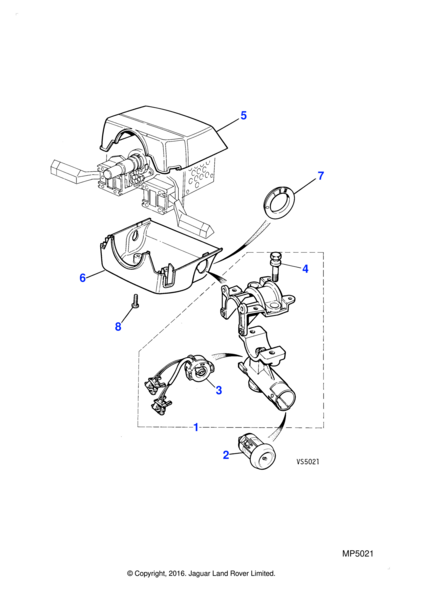 5
7
4
6
8
3
1
2
VS5021
MP5021
© Copyright, 2016. Jaguar Land Rover Limited.