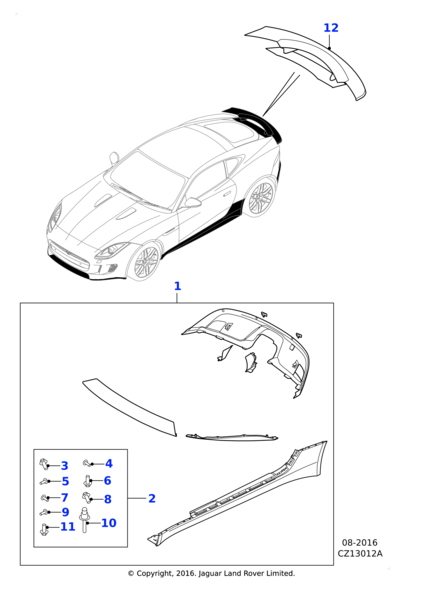 12

1

3
4
5
6
7
8
9
10
11

2

08-2016
CZ13012A

© Copyright, 2016. Jaguar Land Rover Limited.