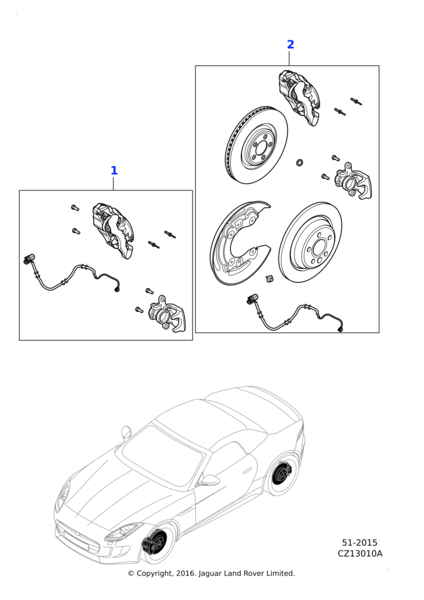 2

1

51-2015
CZ13010A

© Copyright, 2016. Jaguar Land Rover Limited.