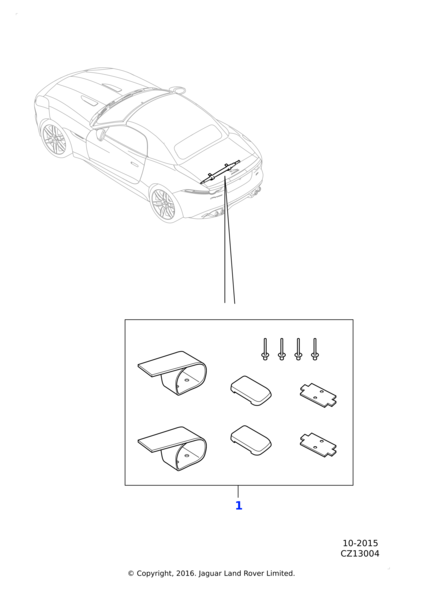 1

10-2015
CZ13004

© Copyright, 2016. Jaguar Land Rover Limited.