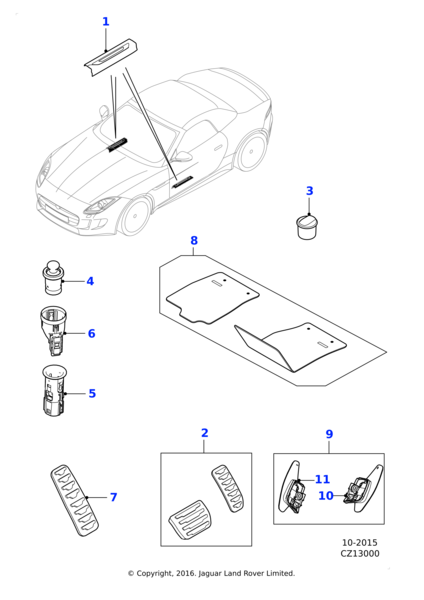 1

3

8

4

6

5

2

9

7

11

10

10-2015
CZ13000

© Copyright, 2016. Jaguar Land Rover Limited.