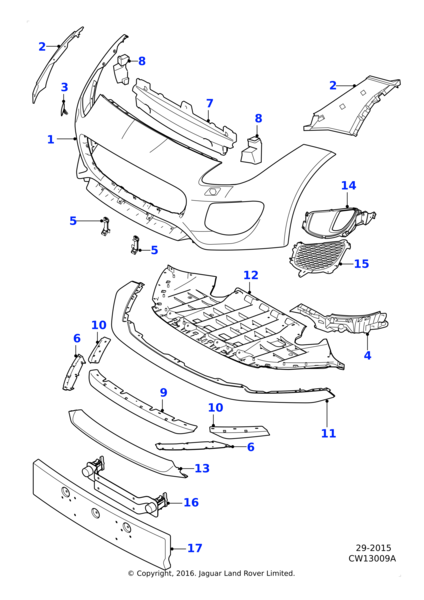 2
8
3
7
2
8
1
14
5
5
15
12
10
6
4
9
10
11
6
13
16
17
29-2015
CW13009A
© Copyright, 2016. Jaguar Land Rover Limited.