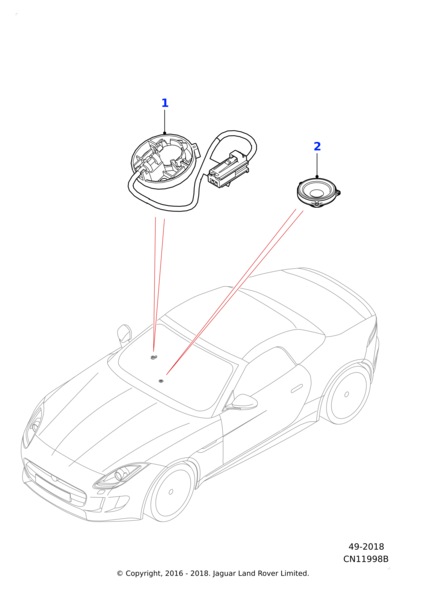 1

2

49-2018
CN11998B

© Copyright, 2016 - 2018. Jaguar Land Rover Limited.