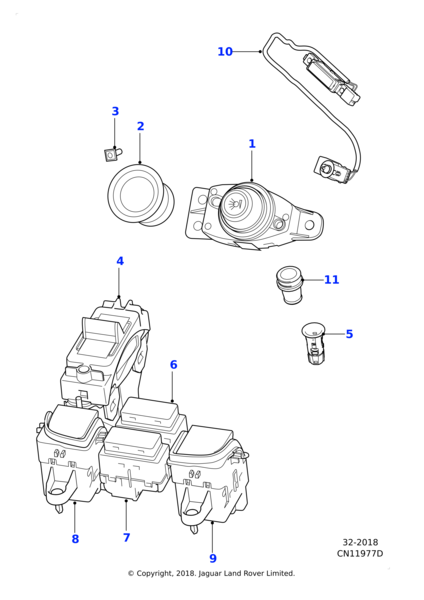 10

3

2

1

4

11

5

6

8

7

9

32-2018
CN11977D

© Copyright, 2018. Jaguar Land Rover Limited.