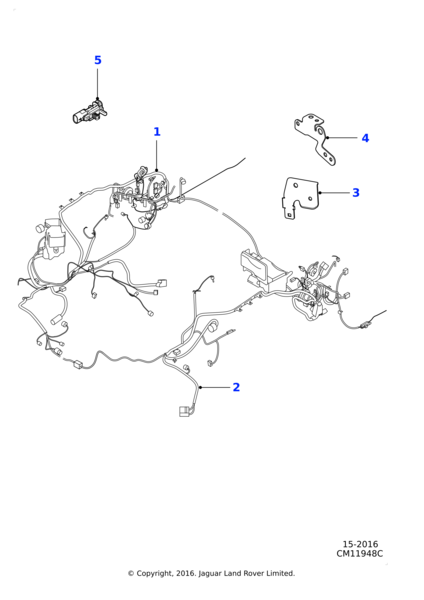 5

1

4

3

2

15-2016
CM11948C

© Copyright, 2016. Jaguar Land Rover Limited.