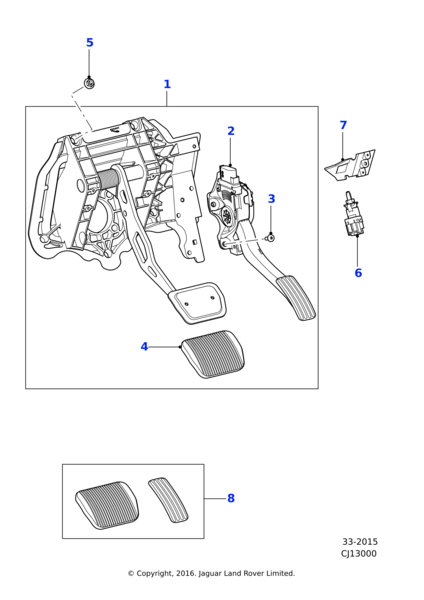 5

1

2

7

3

6

4

8

33-2015
CJ13000

© Copyright, 2016. Jaguar Land Rover Limited.