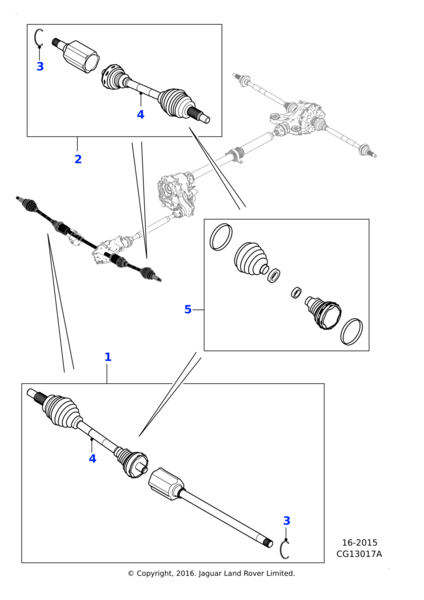 3
4
2
5
1
4
3
16-2015
CG13017A
© Copyright, 2016. Jaguar Land Rover Limited.