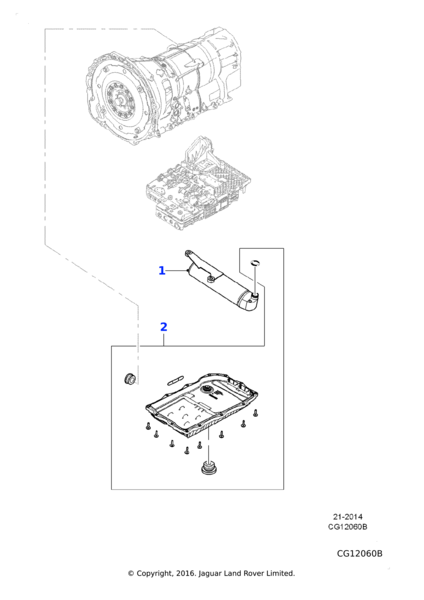 1

2

21-2014
CG12060B

CG12060B

© Copyright, 2016. Jaguar Land Rover Limited.