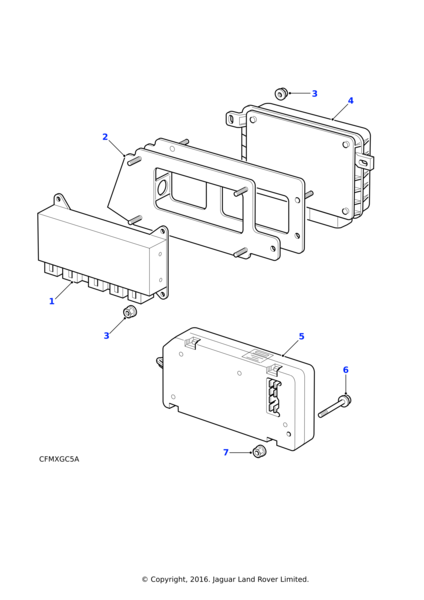 3
4
2
1
3
5
6
7
CFMXGC5A

© Copyright, 2016. Jaguar Land Rover Limited.